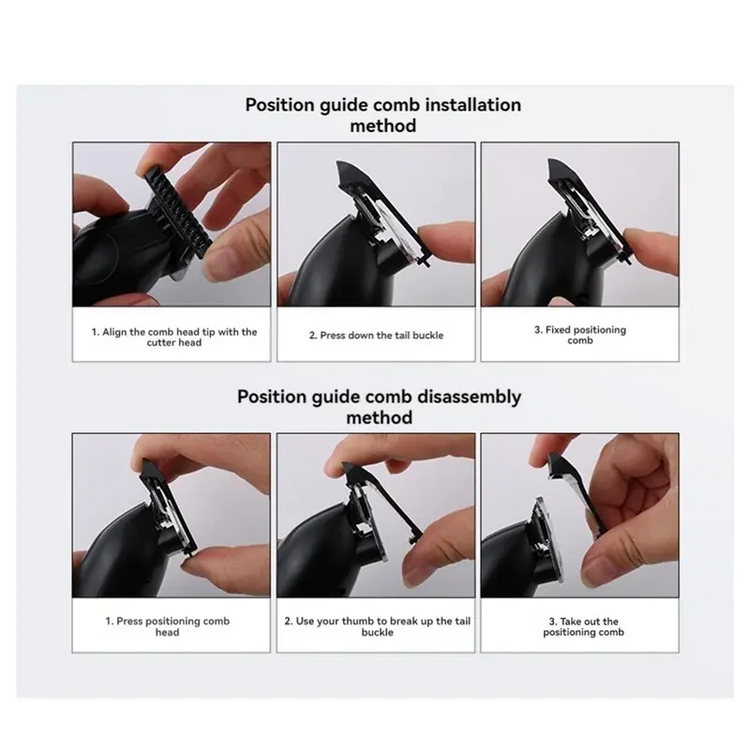 Position guide comb installation method

1. Align the comb head tip with the cutter head

2. Press down the tail buckle

3. Fixed positioning comb

Position guide comb disassembly method

1. Press positioning comb head

2. Use your thumb to break up the tail buckle

3. Take out the positioning comb