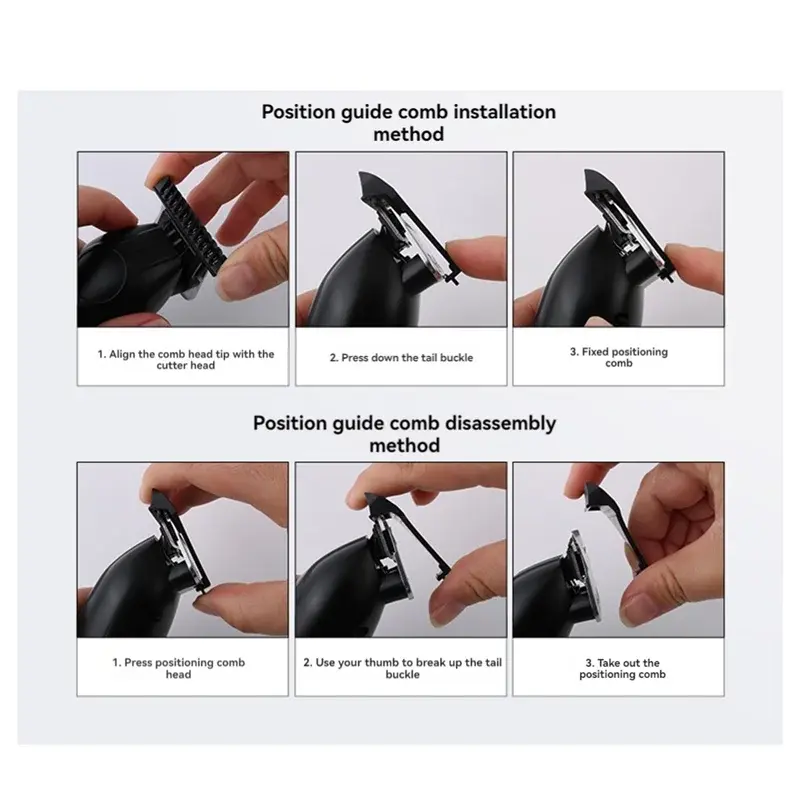 Position guide comb installation method

1. Align the comb head tip with the cutter head

2. Press down the tail buckle

3. Fixed positioning comb

Position guide comb disassembly method

1. Press positioning comb head

2. Use your thumb to break up the tail buckle

3. Take out the positioning comb