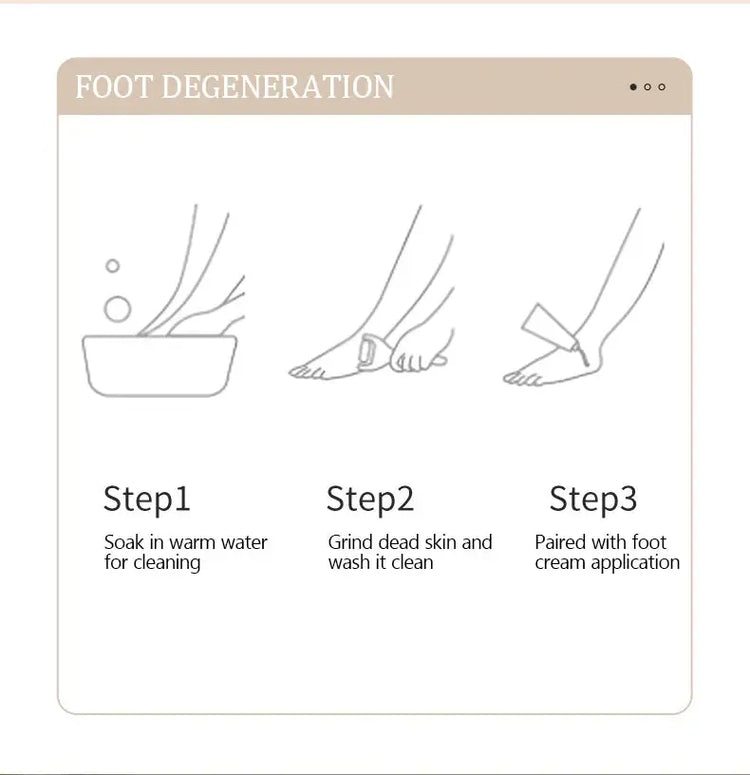 FOOT DEGENERATION

Step1
Soak in warm water for cleaning

Step2
Grind dead skin and wash it clean

Step3
Paired with foot cream application