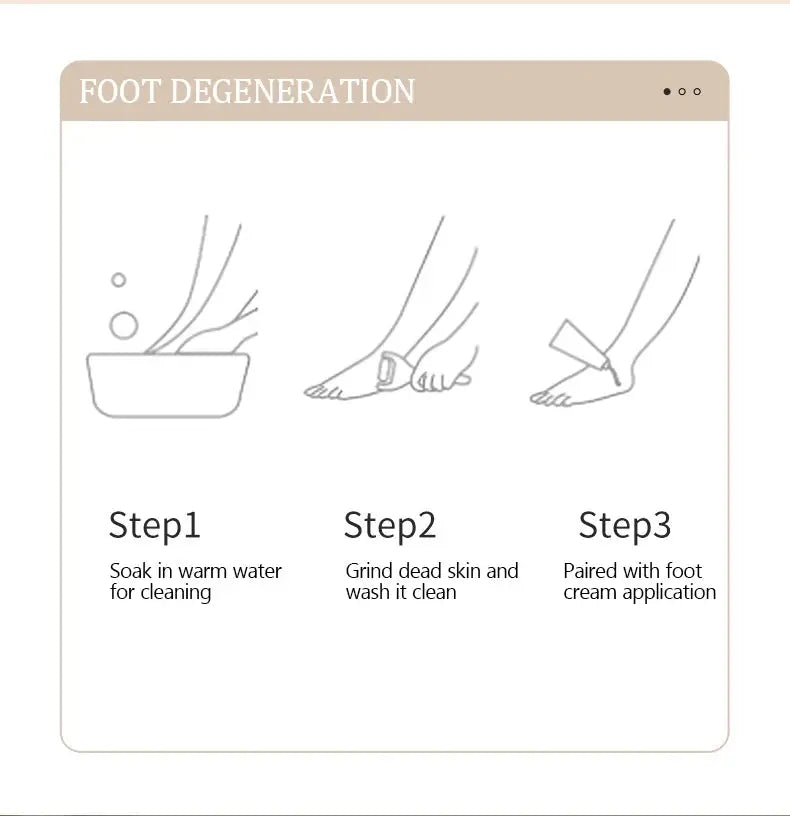 FOOT DEGENERATION

Step1
Soak in warm water for cleaning

Step2
Grind dead skin and wash it clean

Step3
Paired with foot cream application