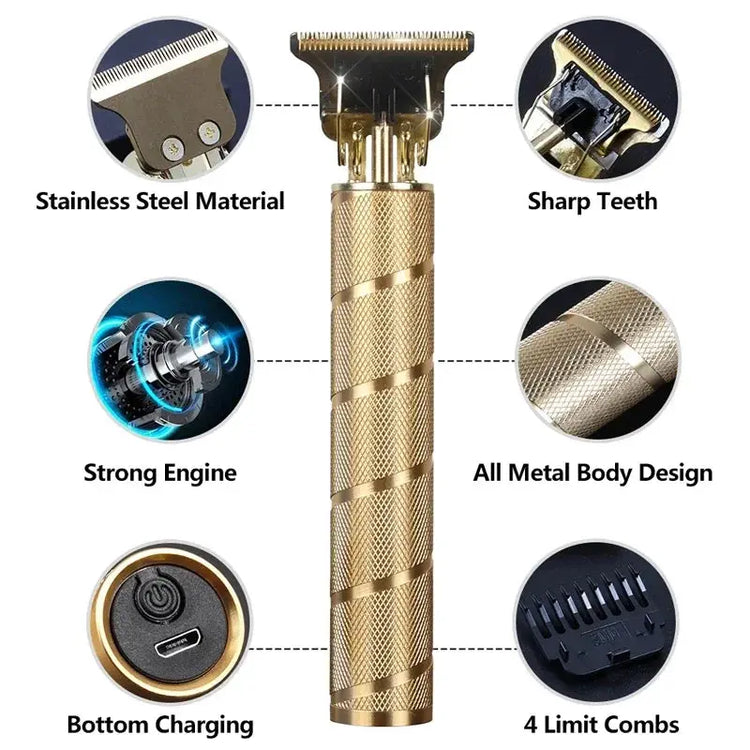 Stainless Steel Material

Sharp Teeth

Strong Engine

All Metal Body Design

Bottom Charging

4 Limit Combs