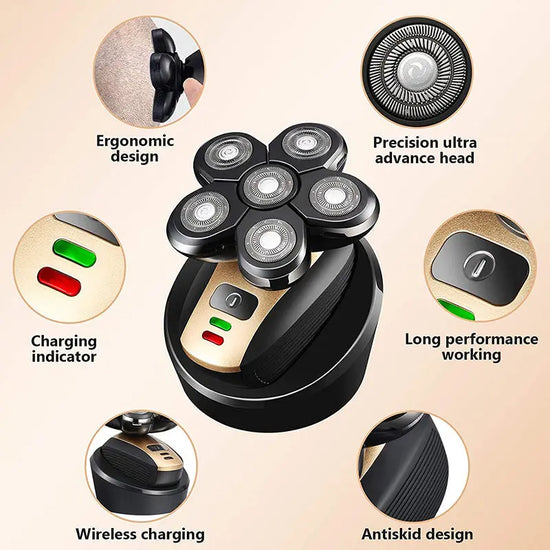 Ergonomic design

Precision ultra advance head

Charging indicator

Long performance working

Wireless charging

Antiskid design