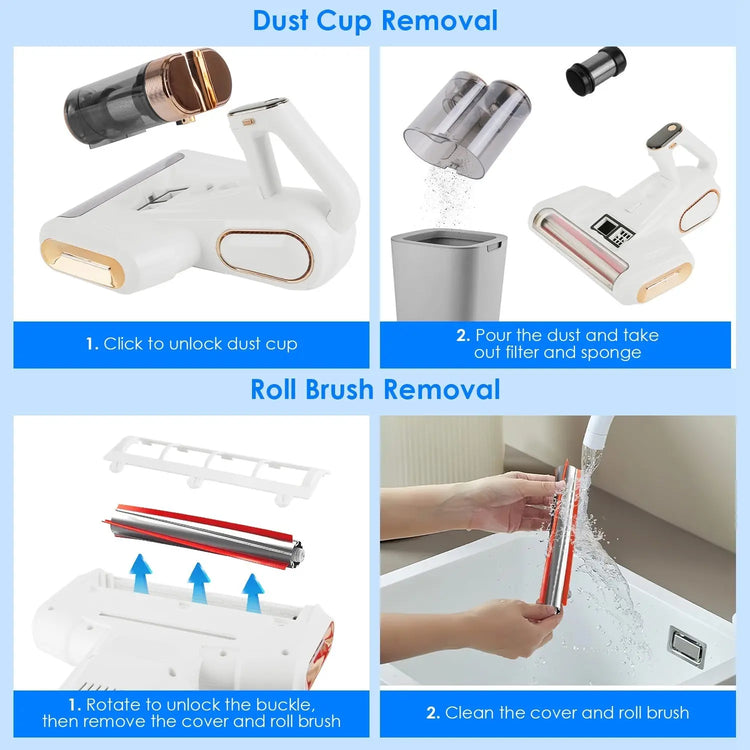 Dust Cup Removal

1. Click to unlock dust cup

2. Pour the dust and take out filter and sponge

Roll Brush Removal

1. Rotate to unlock the buckle, then remove the cover and roll brush

2. Clean the cover and roll brush